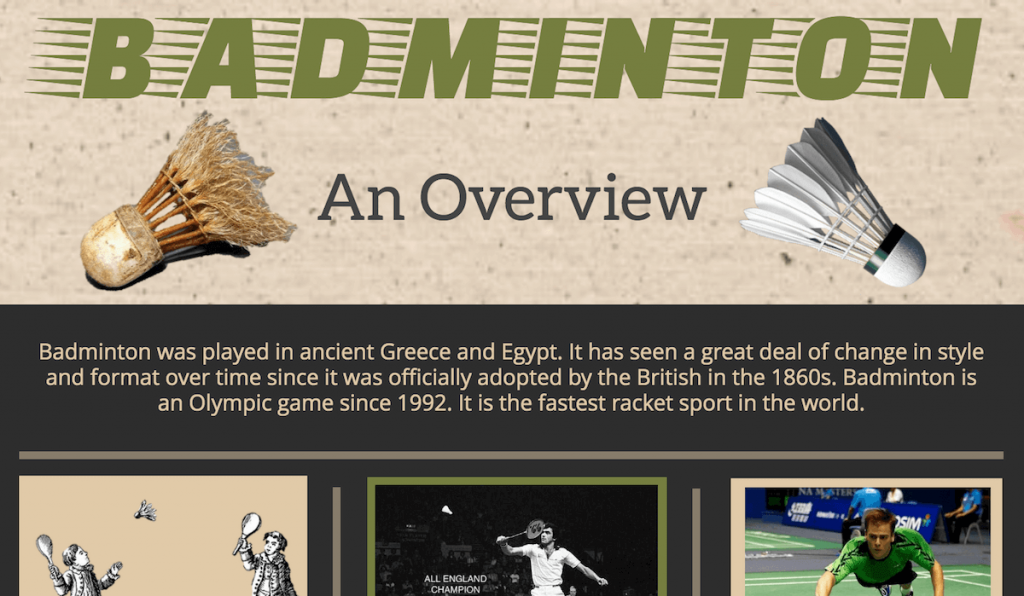 BADMINTON

An Overview

Badminton was played in ancient Greece and Egypt. It has seen a great deal of change in style and format over time since it was officially adopted by the British in the 1860s. Badminton is an Olympic game since 1992. It is the fastest racket sport in the world.

ALL ENGLAND CHAMPION

NA MASTERS

OSIM